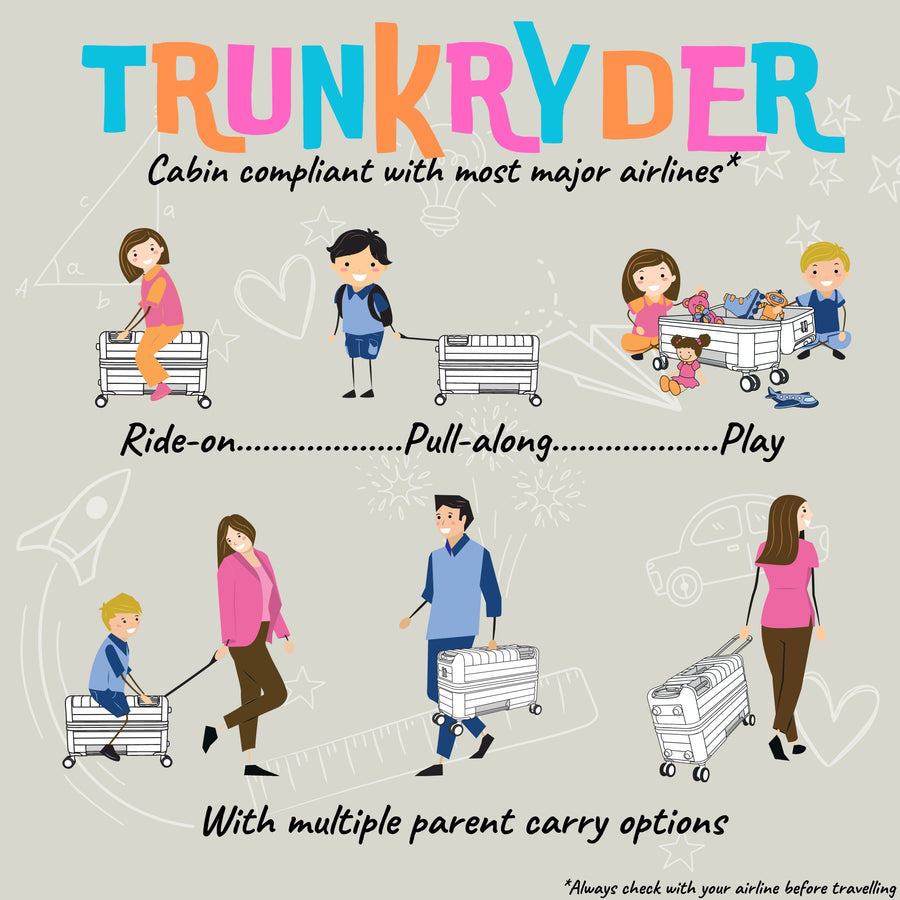 TRUNKRYDER

Cabin compliant with most major airlines*

Ride-on..................Pull-along..................Play

With multiple parent carry options

*Always check with your airline before travelling