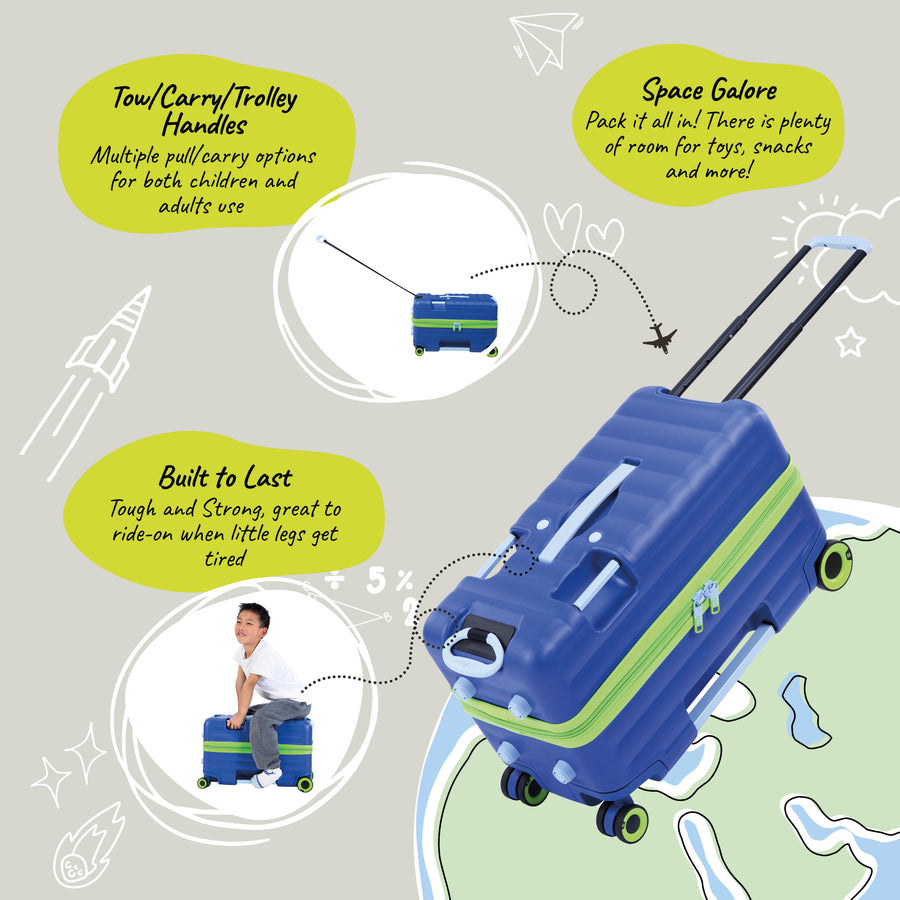 Tow/Carry/Trolley Handles
Multiple pull/carry options for both children and adults use

Space Galore
Pack it all in! There is plenty of room for toys, snacks and more!

Built to Last
Tough and Strong, great to ride-on when little legs get tired

÷ 5 %